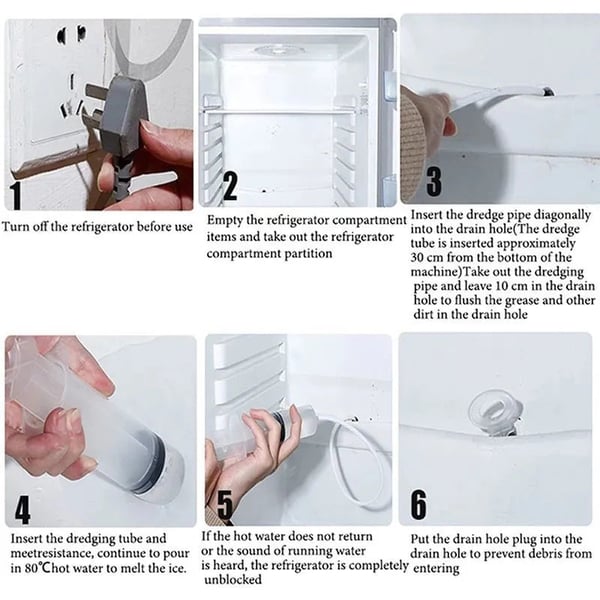 1

Turn off the refrigerator before use

2

Empty the refrigerator compartment items and take out the refrigerator compartment partition

3

Insert the dredge pipe diagonally into the drain hole(The dredge tube is inserted approximately 30 cm from the bottom of the machine)Take out the dredging pipe and leave 10 cm in the drain hole to flush the grease and other dirt in the drain hole

4

Insert the dredging tube and meetresistance, continue to pour in 80℃hot water to melt the ice.

5

If the hot water does not return or the sound of running water is heard, the refrigerator is completely unblocked

6

Put the drain hole plug into the drain hole to prevent debris from entering